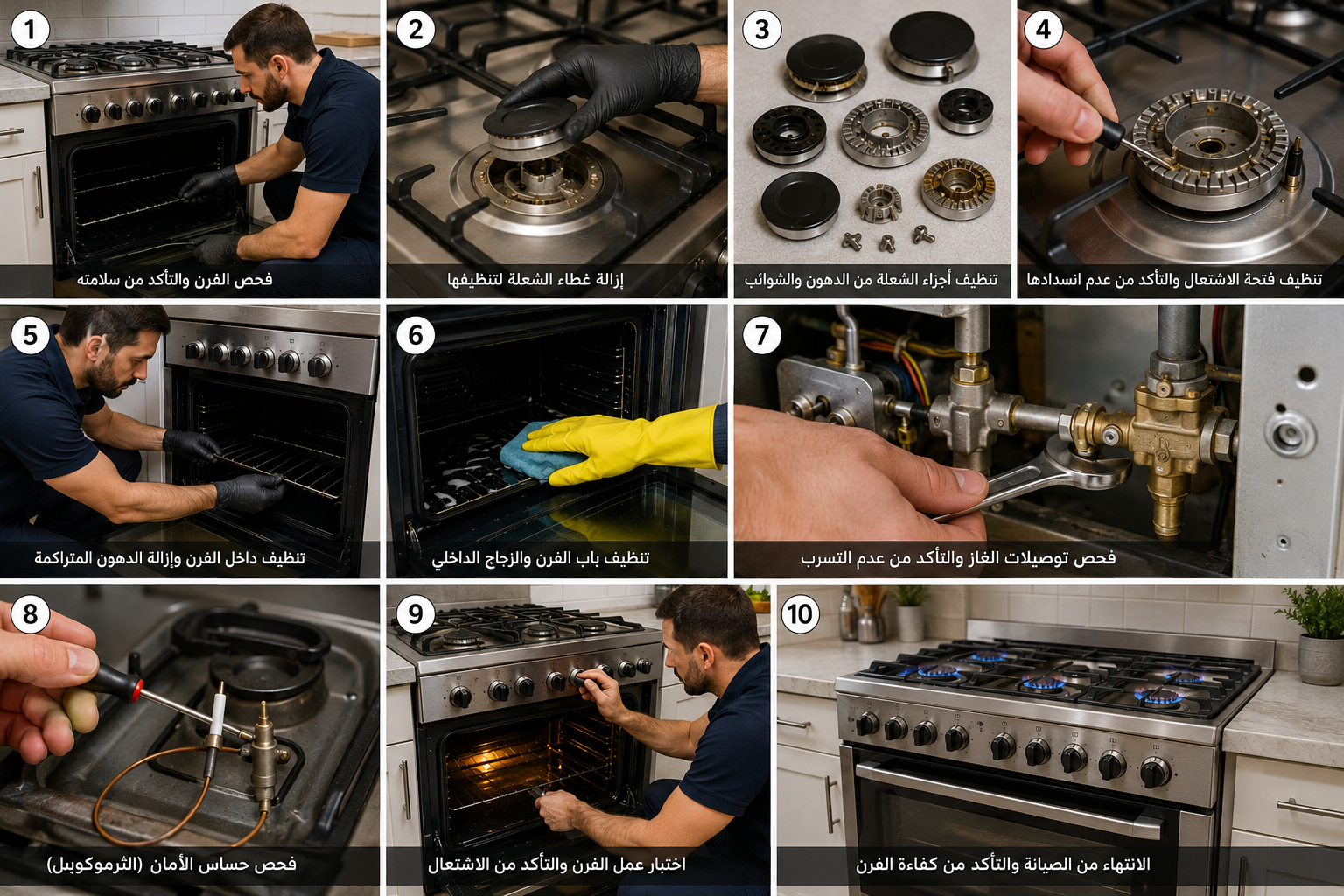 1
فحص الفرن والتأكد من سلامته

2
إزالة غطاء الشعلة لتنظيفها

3
تنظيف أجزاء الشعلة من الدهون والشوائب

4
تنظيف فتحة الاشتعال والتأكد من عدم انسدادها

5
تنظيف داخل الفرن وإزالة الدهون المتراكمة

6
تنظيف باب الفرن والزجاج الداخلي

7
فحص توصيلات الغاز والتأكد من عدم التسرب

8
فحص حساس الأمان (الثرموكوبل)

9
اختبار عمل الفرن والتأكد من الاشتعال

10
الانتهاء من الصيانة والتأكد من كفاءة الفرن